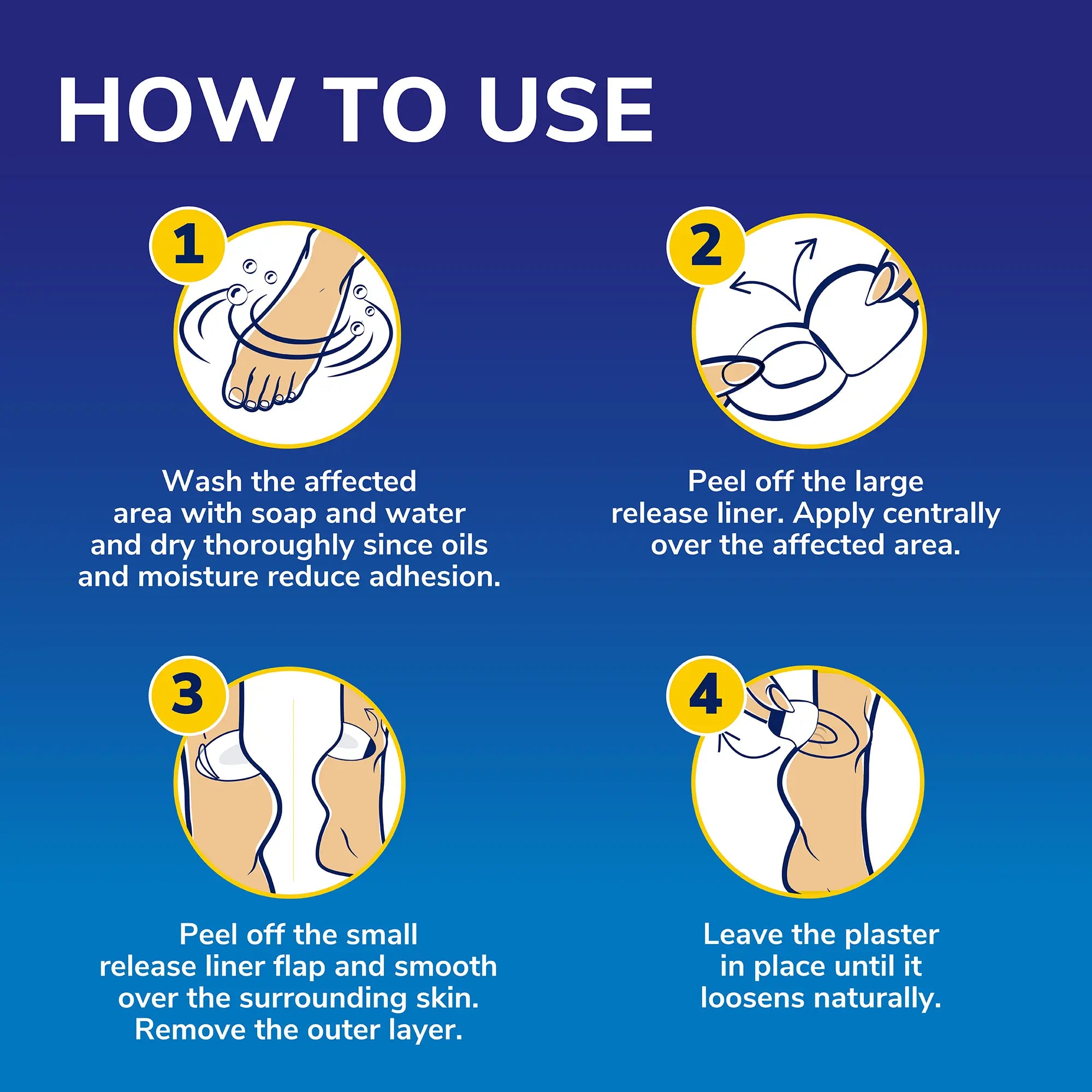 HOW TO USE

1

Wash the affected area with soap and water and dry thoroughly since oils and moisture reduce adhesion.

2

Peel off the large release liner. Apply centrally over the affected area.

3

Peel off the small release liner flap and smooth over the surrounding skin. Remove the outer layer.

4

Leave the plaster in place until it loosens naturally.