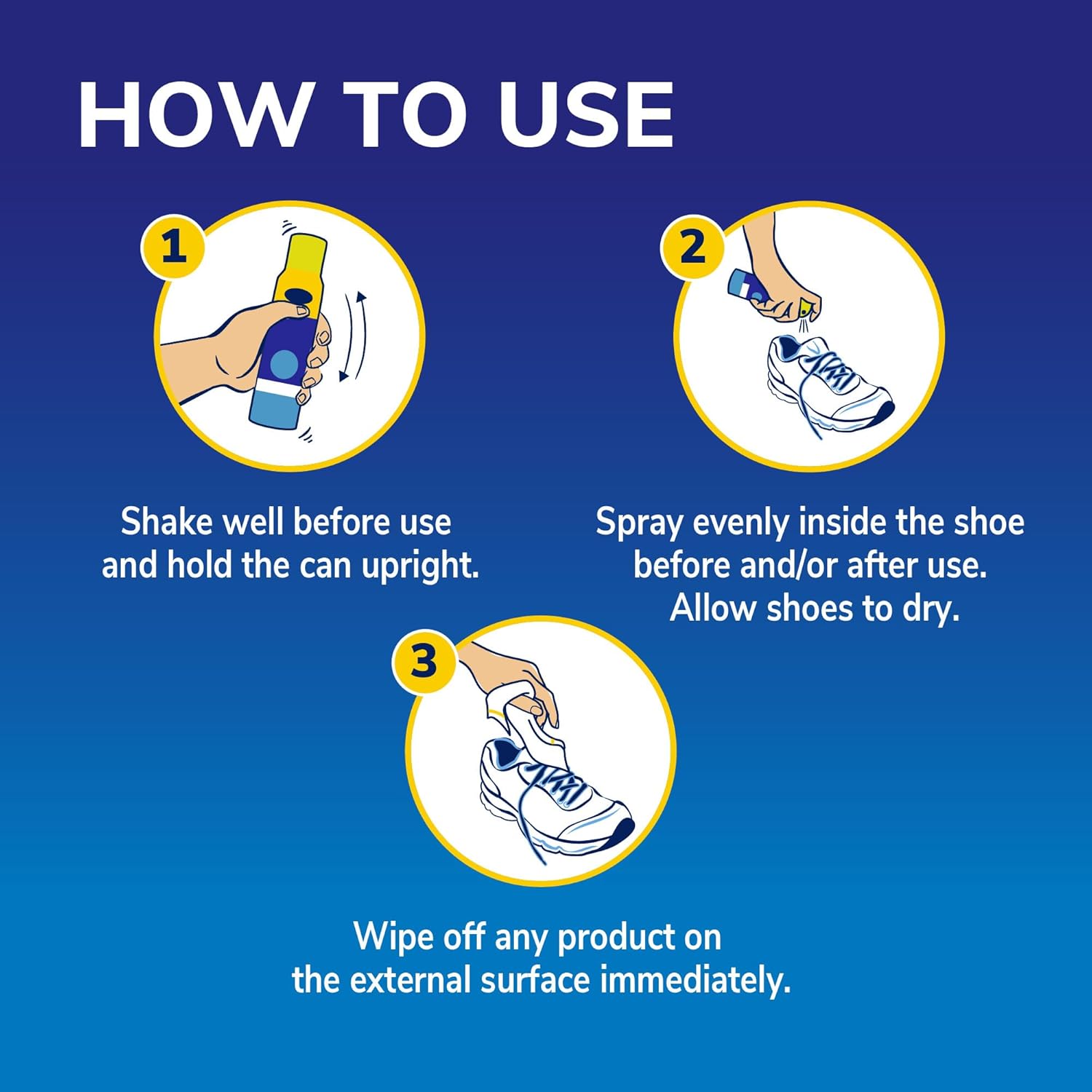 HOW TO USE

1

Shake well before use and hold the can upright.

2

Spray evenly inside the shoe before and/or after use. Allow shoes to dry.

3

Wipe off any product on the external surface immediately.