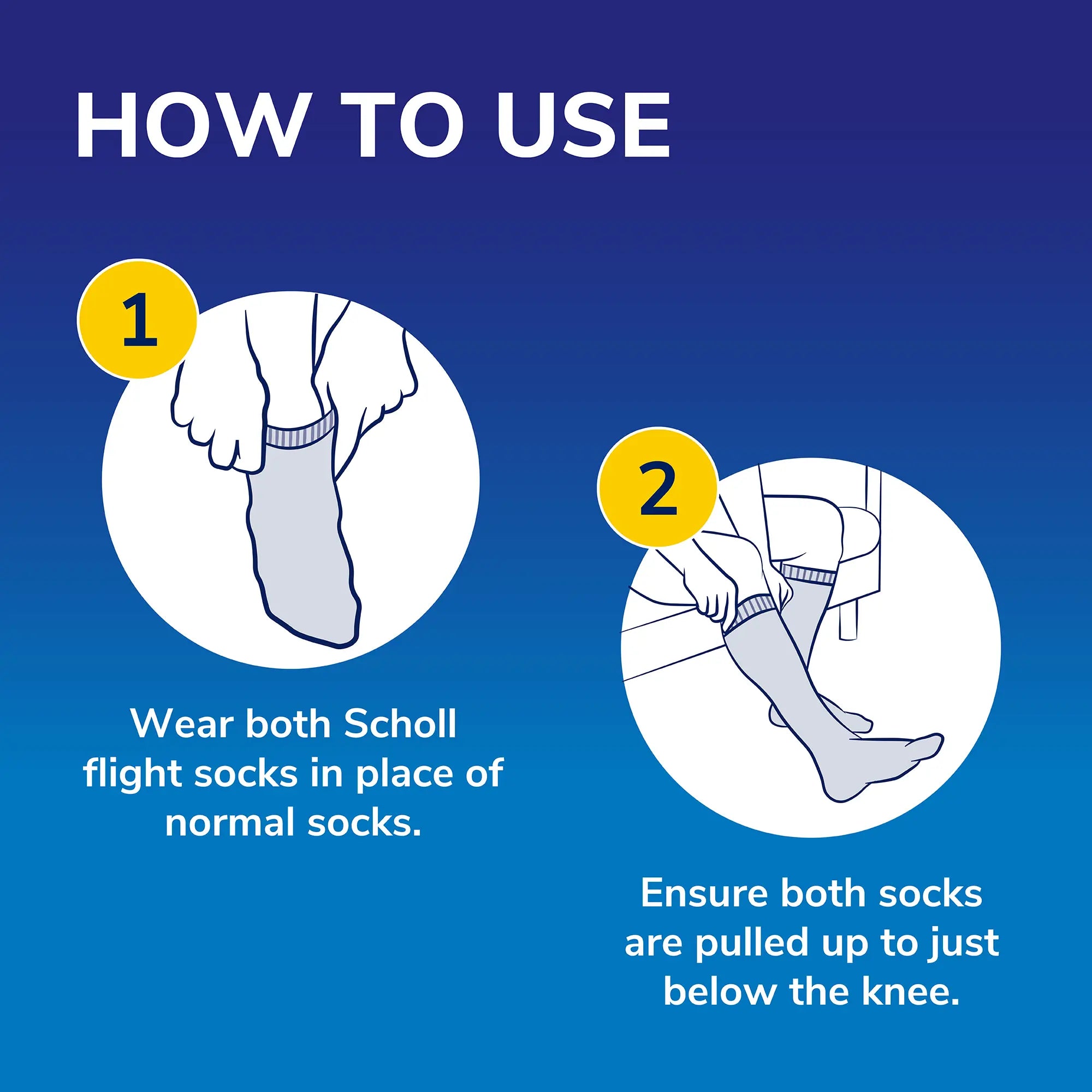 HOW TO USE

1

Wear both Scholl flight socks in place of normal socks.

2

Ensure both socks are pulled up to just below the knee.