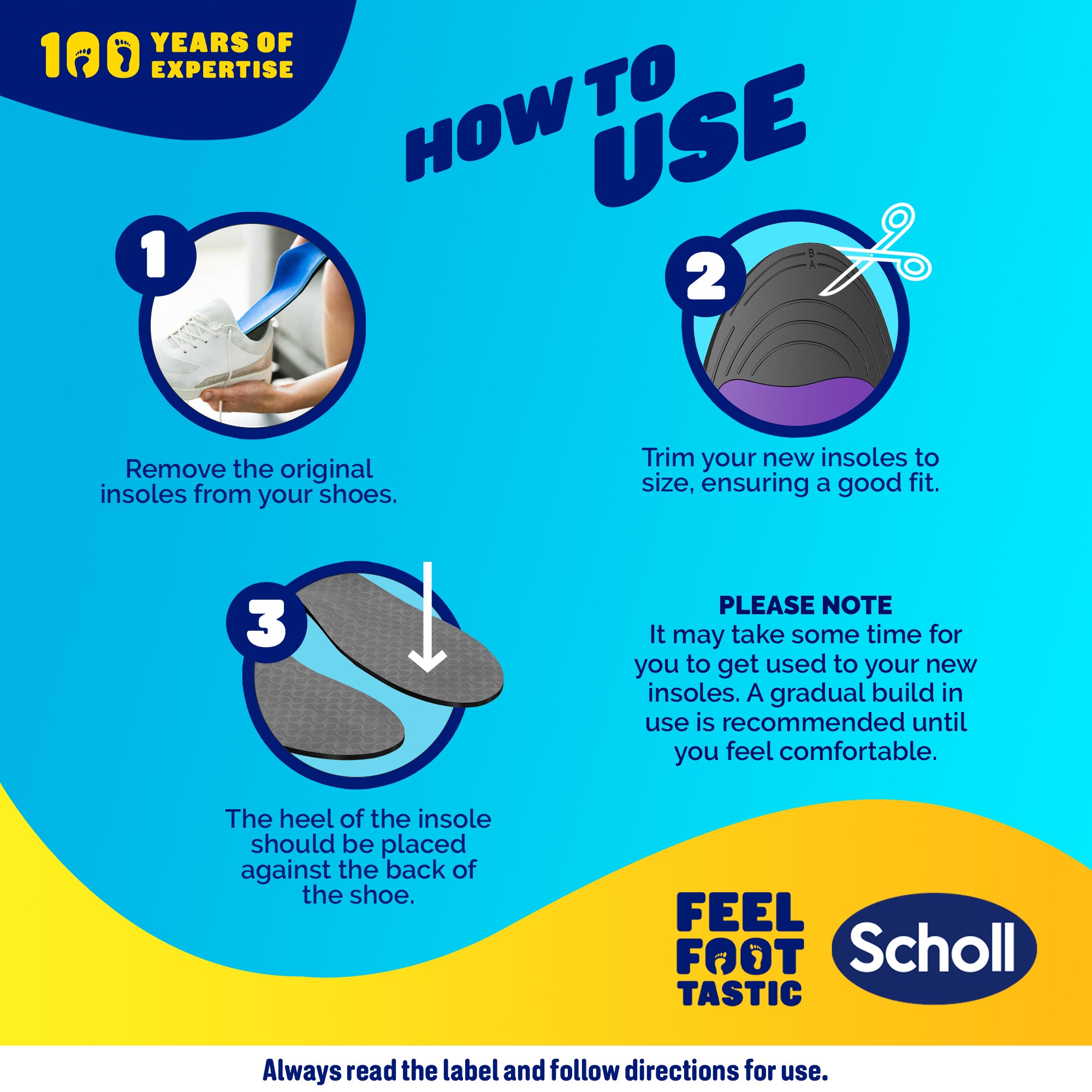 100 YEARS OF EXPERTISE

HOW TO USE

1

Remove the original insoles from your shoes.

2

B
A

Trim your new insoles to size, ensuring a good fit.

3

The heel of the insole should be placed against the back of the shoe.

PLEASE NOTE
It may take some time for you to get used to your new insoles. A gradual build in use is recommended until you feel comfortable.

FEEL FOOT TASTIC

Scholl

Always read the label and follow directions for use.