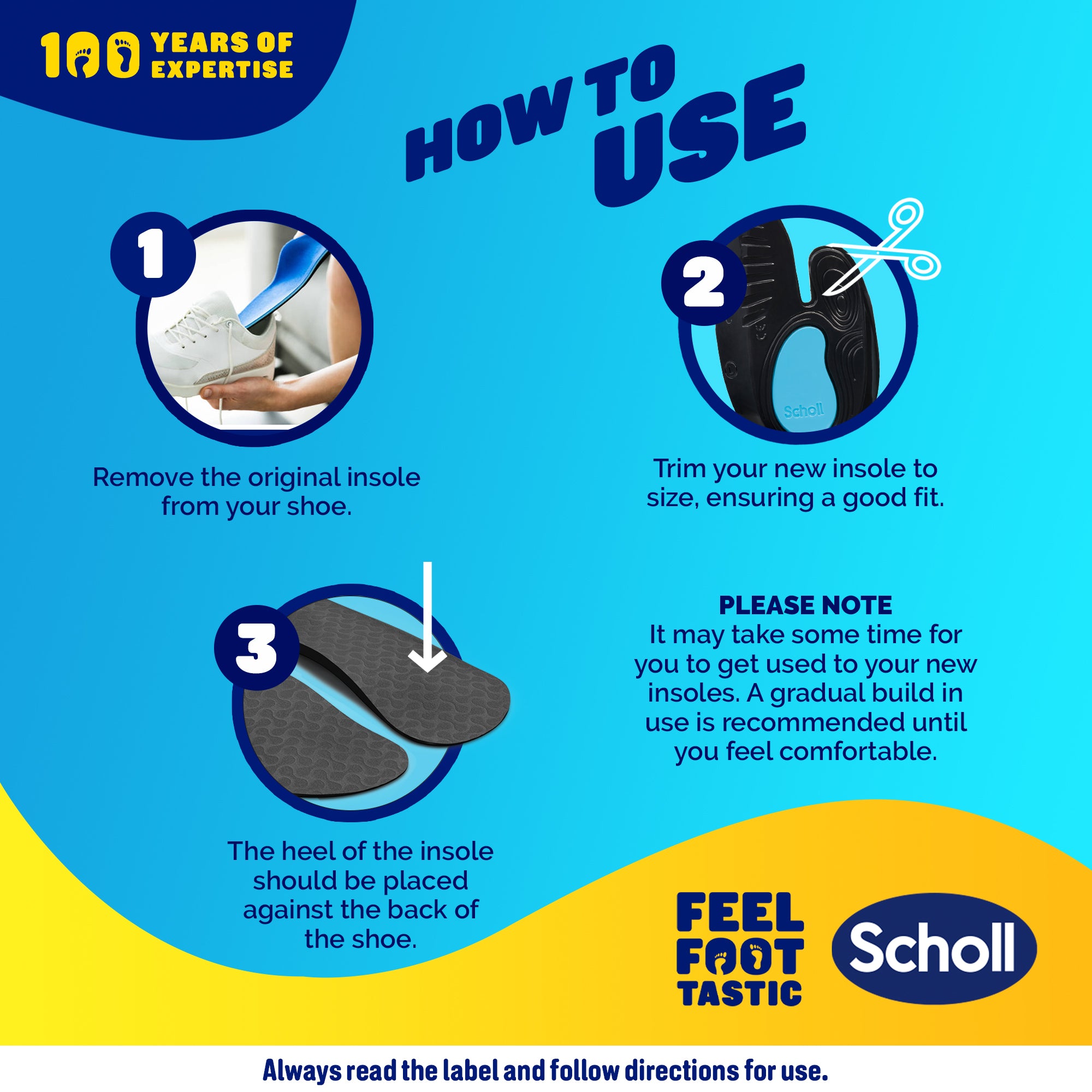 100 YEARS OF EXPERTISE

HOW TO USE

1

Remove the original insole from your shoe.

2

Scholl

Trim your new insole to size, ensuring a good fit.

3

The heel of the insole should be placed against the back of the shoe.

PLEASE NOTE
It may take some time for you to get used to your new insoles. A gradual build in use is recommended until you feel comfortable.

FEEL FOOT TASTIC

Scholl

Always read the label and follow directions for use.